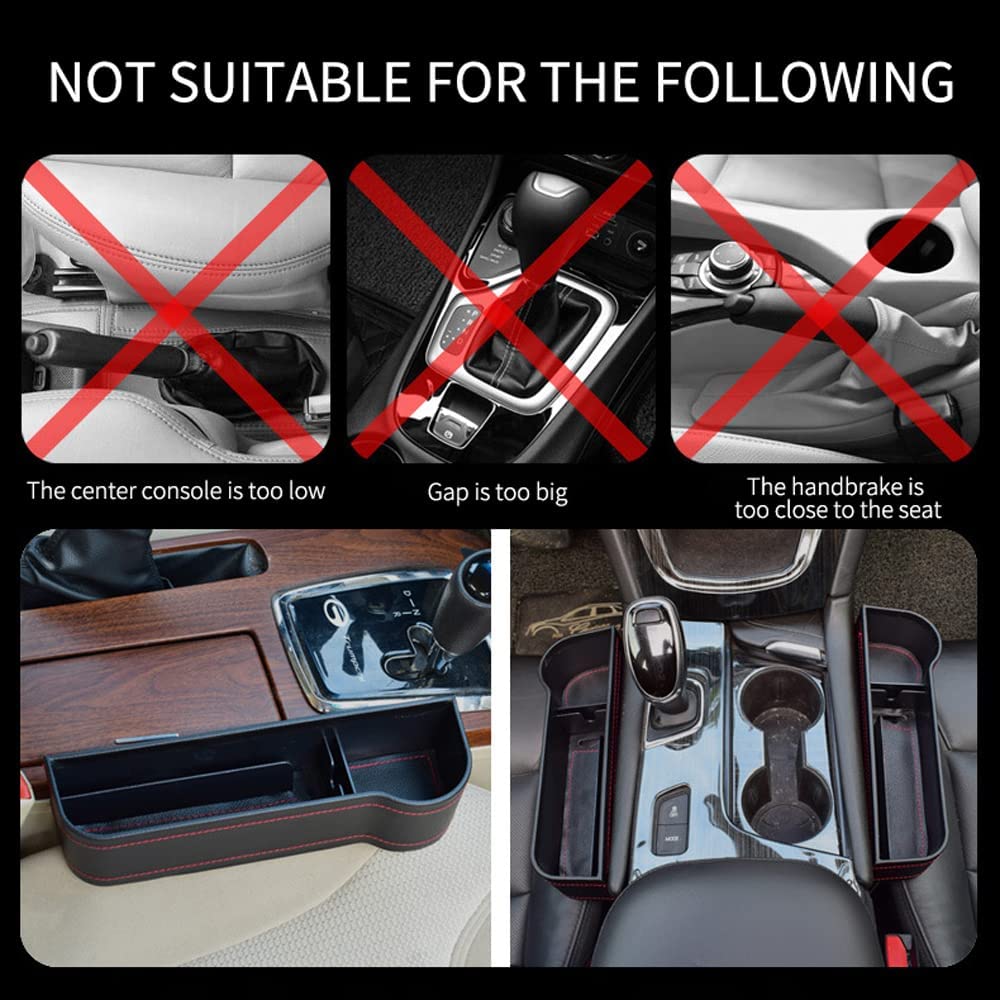 NOT SUITABLE FOR THE FOLLOWING

The center console is too low

Gap is too big

The handbrake is too close to the seat